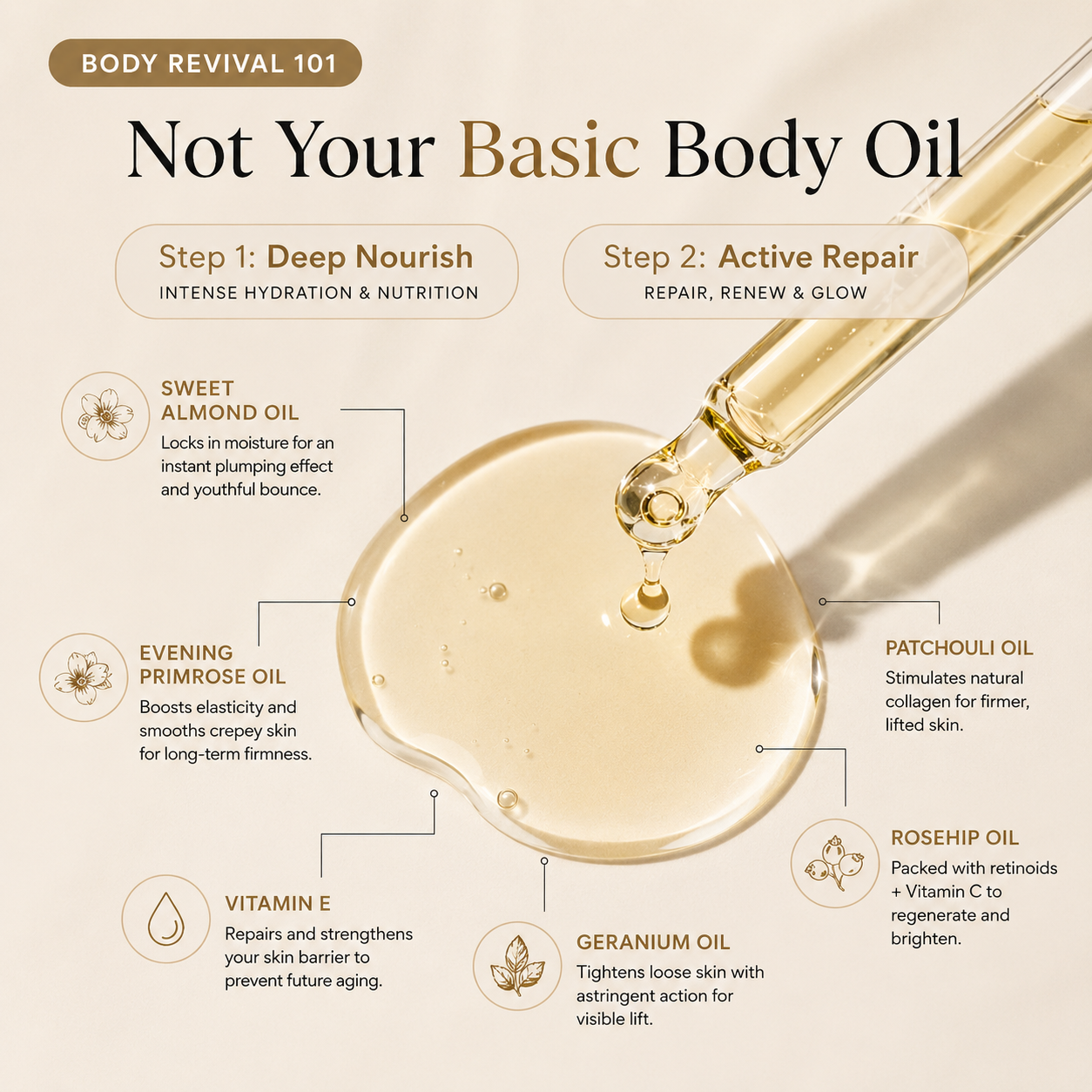 BODY REVIVAL 101

Not Your Basic Body Oil

Step 1: Deep Nourish
INTENSE HYDRATION & NUTRITION

Step 2: Active Repair
REPAIR, RENEW & GLOW

SWEET ALMOND OIL
Locks in moisture for an instant plumping effect and youthful bounce.

EVENING PRIMROSE OIL
Boosts elasticity and smooths crepey skin for long-term firmness.

VITAMIN E
Repairs and strengthens your skin barrier to prevent future aging.

GERANIUM OIL
Tightens loose skin with astringent action for visible lift.

PATCHOULI OIL
Stimulates natural collagen for firmer, lifted skin.

ROSEHIP OIL
Packed with retinoids + Vitamin C to regenerate and brighten.